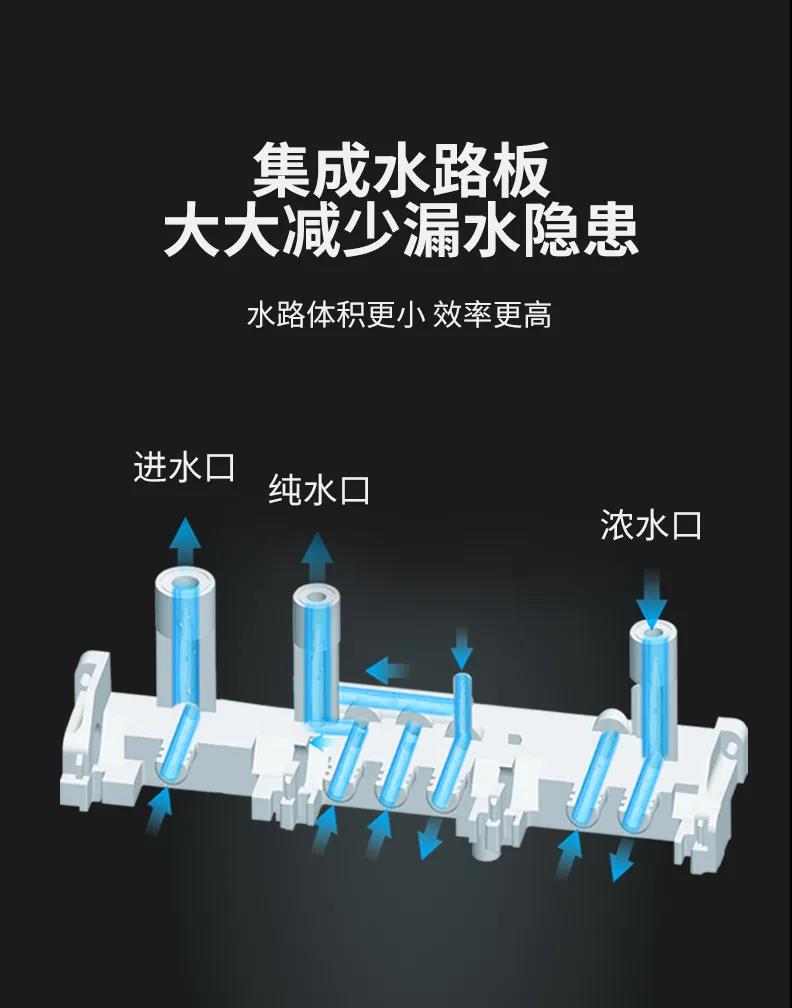 集成水路板
大大减少漏水隐患

水路体积更小 效率更高

进水口

纯水口

浓水口